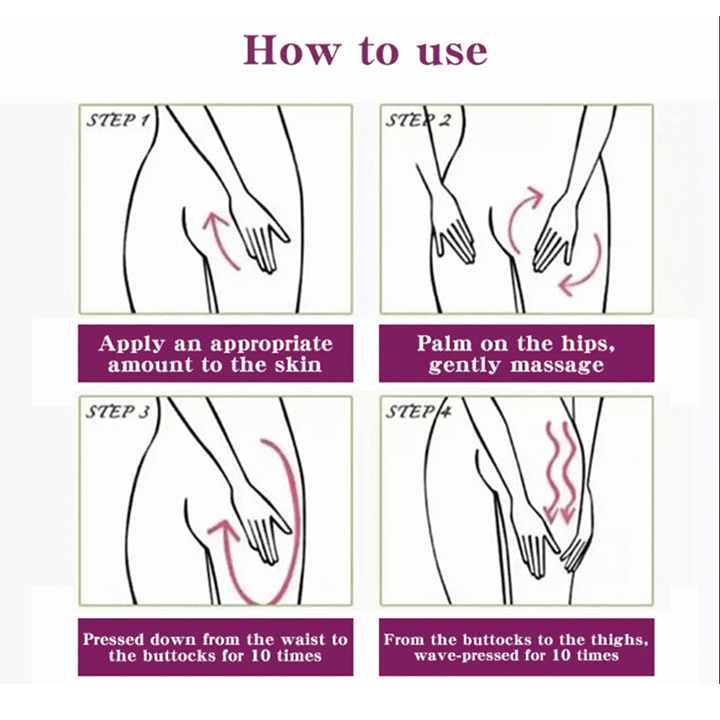 How to use

STEP 1

Apply an appropriate amount to the skin

STEP 2

Palm on the hips, gently massage

STEP 3

Pressed down from the waist to the buttocks for 10 times

STEP 4

From the buttocks to the thighs, wave-pressed for 10 times